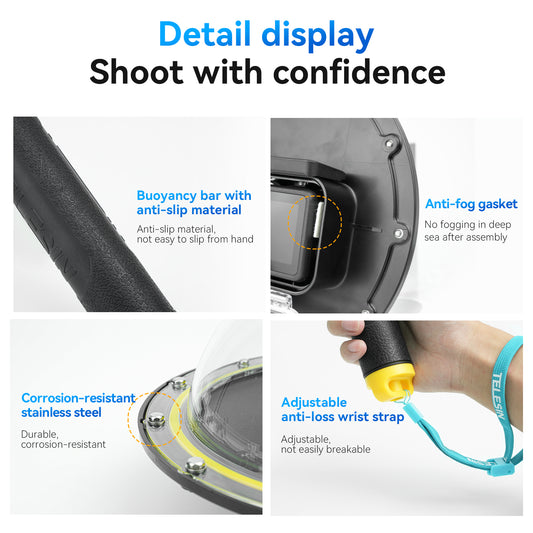 Detail display
Shoot with confidence

Buoyancy bar with anti-slip material

Anti-slip material, not easy to slip from hand

Anti-fog gasket

No fogging in deep sea after assembly

Corrosion-resistant stainless steel

Durable, corrosion-resistant

Adjustable anti-loss wrist strap

Adjustable, not easily breakable

TELESIN