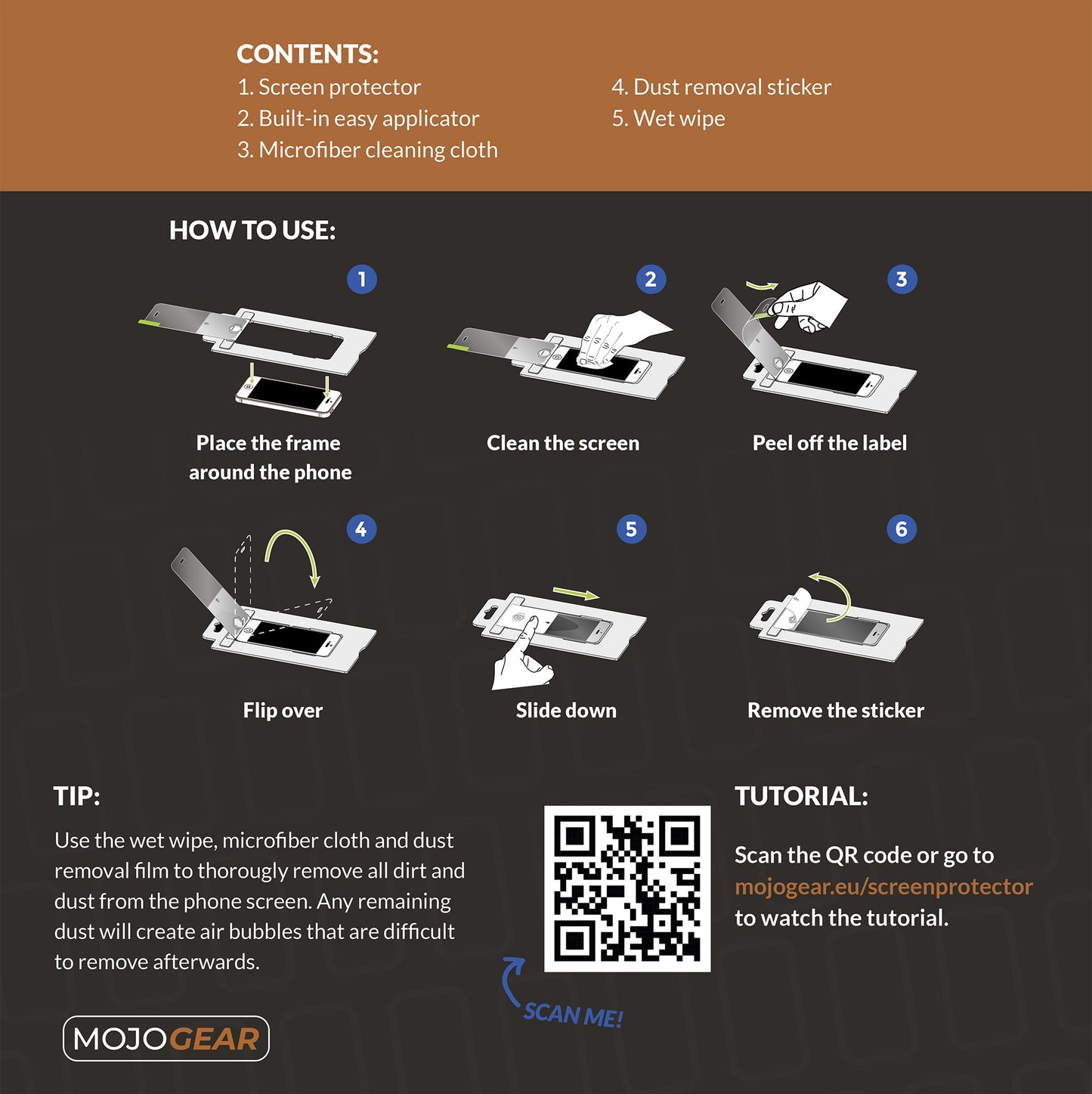 CONTENTS:
1. Screen protector
2. Built-in easy applicator
3. Microfiber cleaning cloth

4. Dust removal sticker
5. Wet wipe

HOW TO USE:

1
Place the frame around the phone

2
Clean the screen

3
Peel off the label

4
Flip over

5
Slide down

6
Remove the sticker

TIP:
Use the wet wipe, microfiber cloth and dust removal film to thorougly remove all dirt and dust from the phone screen. Any remaining dust will create air bubbles that are difficult to remove afterwards.

SCAN ME!

TUTORIAL:
Scan the QR code or go to mojogear.eu/screenprotector to watch the tutorial.

MOJOGEAR