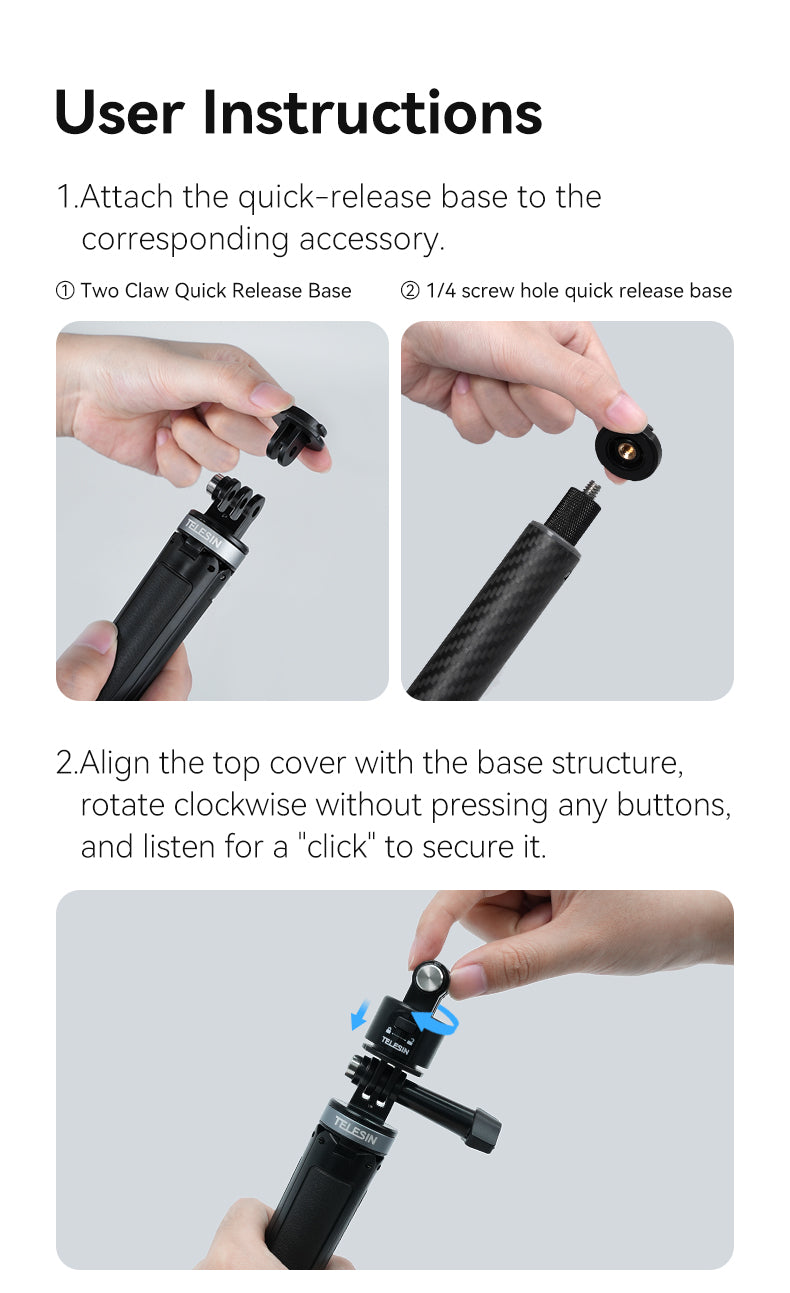 User Instructions

1.Attach the quick-release base to the corresponding accessory.

① Two Claw Quick Release Base

② 1/4 screw hole quick release base

TELESIN

2.Align the top cover with the base structure, rotate clockwise without pressing any buttons, and listen for a "click" to secure it.

TELESIN

TELESIN